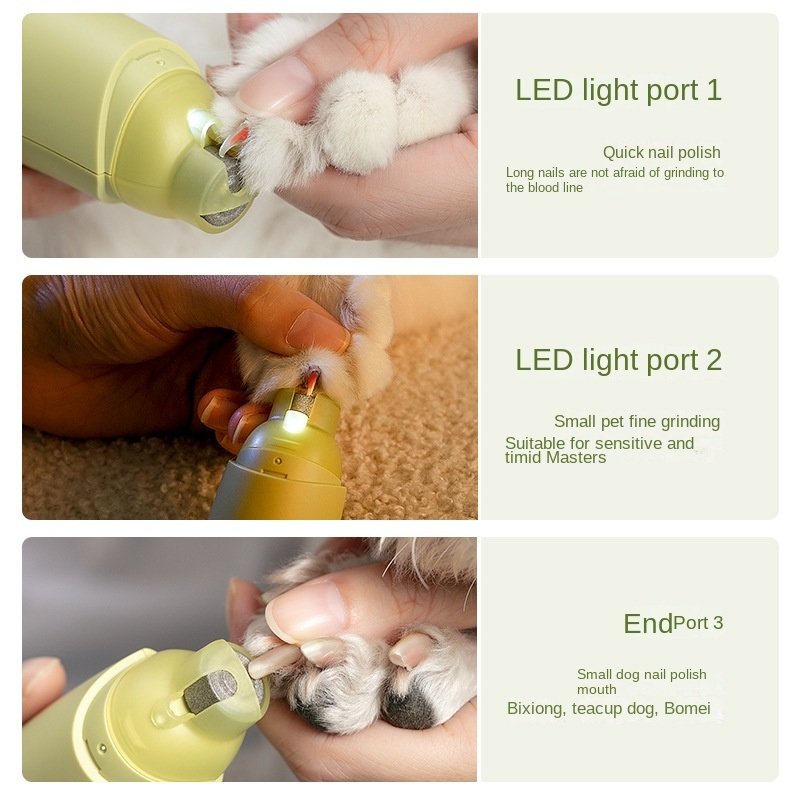 LED light port 1

Quick nail polish

Long nails are not afraid of grinding to the blood line

LED light port 2

Small pet fine grinding

Suitable for sensitive and timid Masters

EndPort 3

Small dog nail polish mouth

Bixiong, teacup dog, Bomei